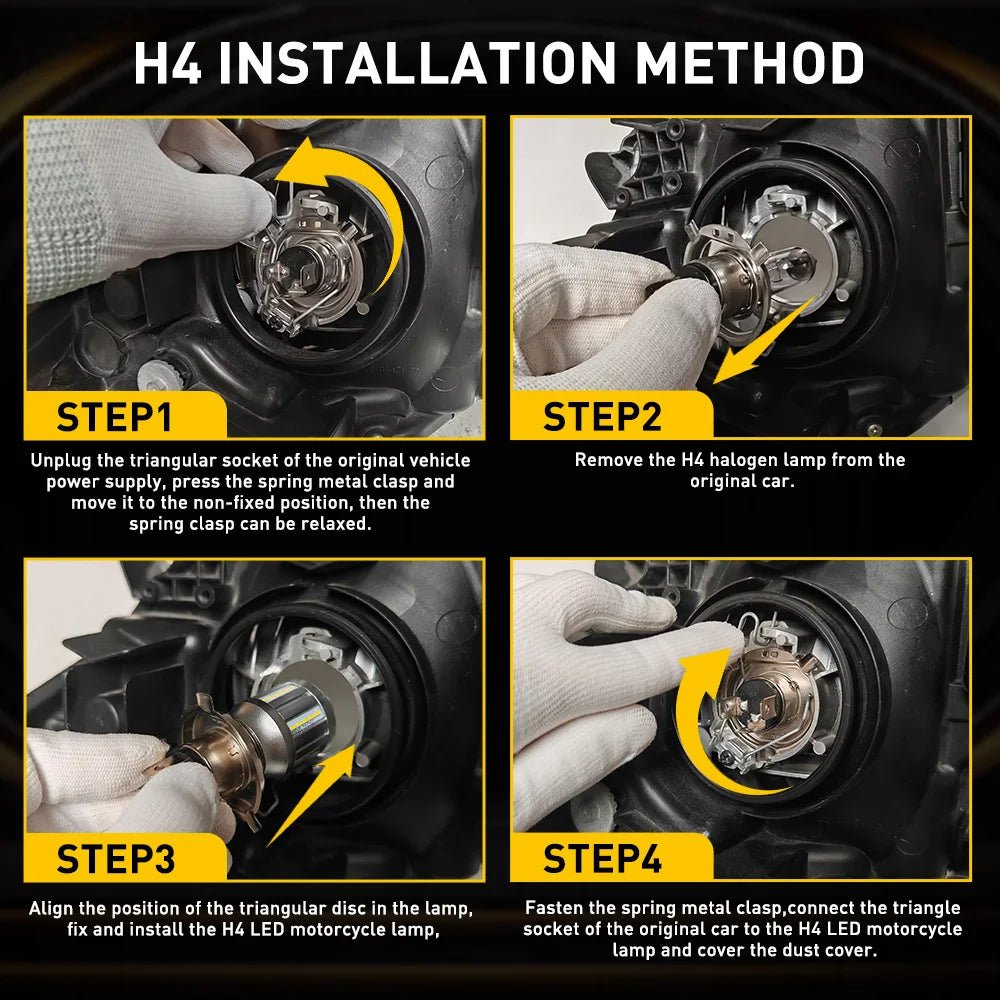 H4 INSTALLATION METHOD

STEP1

Unplug the triangular socket of the original vehicle power supply, press the spring metal clasp and move it to the non-fixed position, then the spring clasp can be relaxed.

STEP2

Remove the H4 halogen lamp from the original car.

STEP3

Align the position of the triangular disc in the lamp, fix and install the H4 LED motorcycle lamp,

STEP4

Fasten the spring metal clasp,connect the triangle socket of the original car to the H4 LED motorcycle lamp and cover the dust cover.