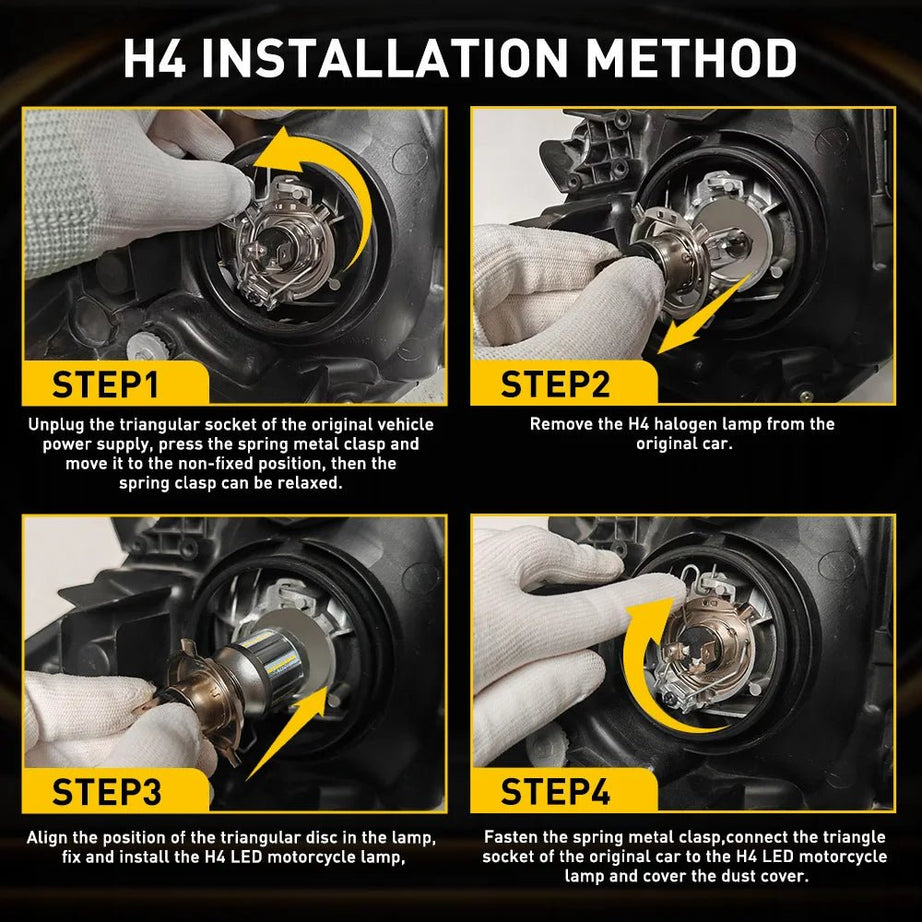 H4 INSTALLATION METHOD

STEP1

Unplug the triangular socket of the original vehicle power supply, press the spring metal clasp and move it to the non-fixed position, then the spring clasp can be relaxed.

STEP2

Remove the H4 halogen lamp from the original car.

STEP3

Align the position of the triangular disc in the lamp, fix and install the H4 LED motorcycle lamp,

STEP4

Fasten the spring metal clasp,connect the triangle socket of the original car to the H4 LED motorcycle lamp and cover the dust cover.