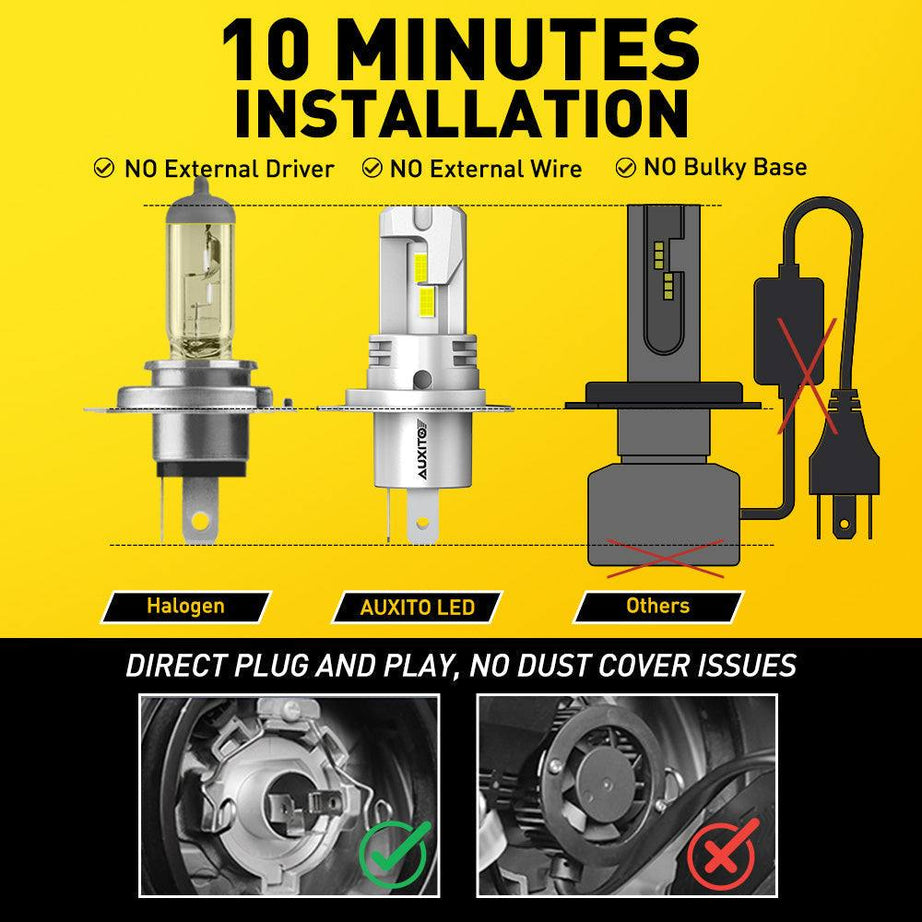 10 MINUTES INSTALLATION

NO External Driver NO External Wire NO Bulky Base

AUXITO

Halogen AUXITO LED Others

DIRECT PLUG AND PLAY, NO DUST COVER ISSUES